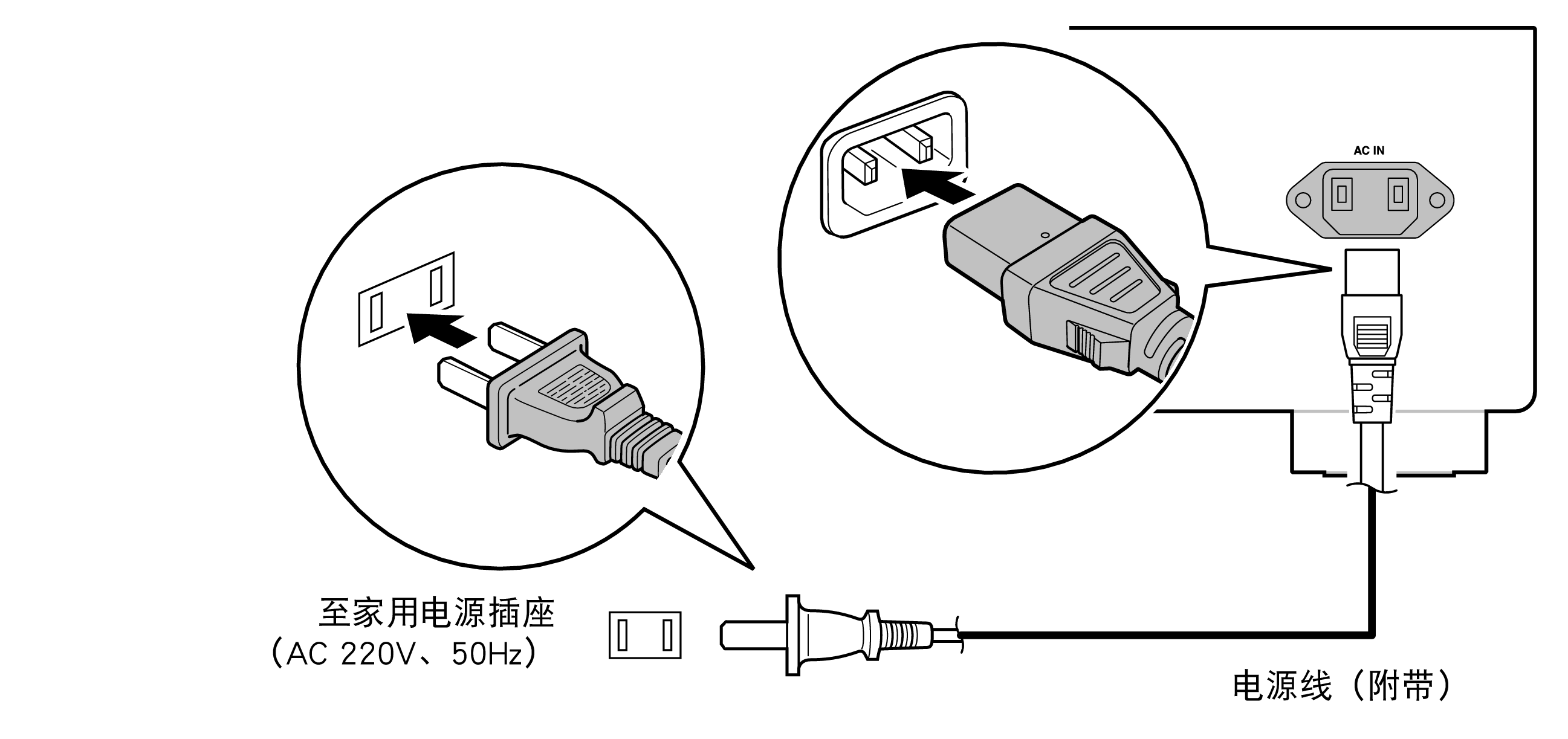 AC IN

至家用电源插座
（AC 220V、50Hz）

电源线（附带）